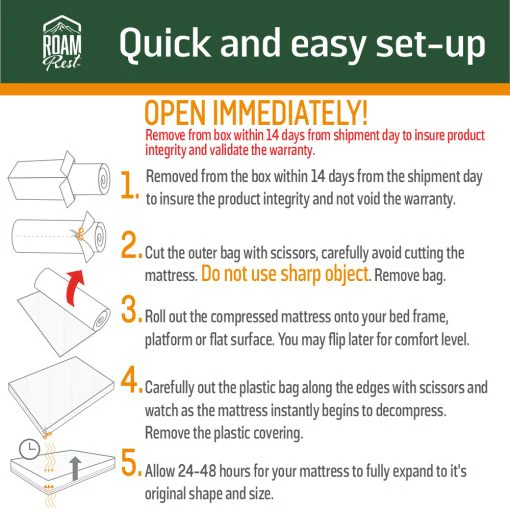 ROAM Rest

Quick and easy set-up

OPEN IMMEDIATELY!

Remove from box within 14 days from shipment day to insure product integrity and validate the warranty.

1. Removed from the box within 14 days from the shipment day to insure the product integrity and not void the warranty.

2. Cut the outer bag with scissors, carefully avoid cutting the mattress. Do not use sharp object. Remove bag.

3. Roll out the compressed mattress onto your bed frame, platform or flat surface. You may flip later for comfort level.

4. Carefully out the plastic bag along the edges with scissors and watch as the mattress instantly begins to decompress. Remove the plastic covering.

5. Allow 24-48 hours for your mattress to fully expand to it's original shape and size.